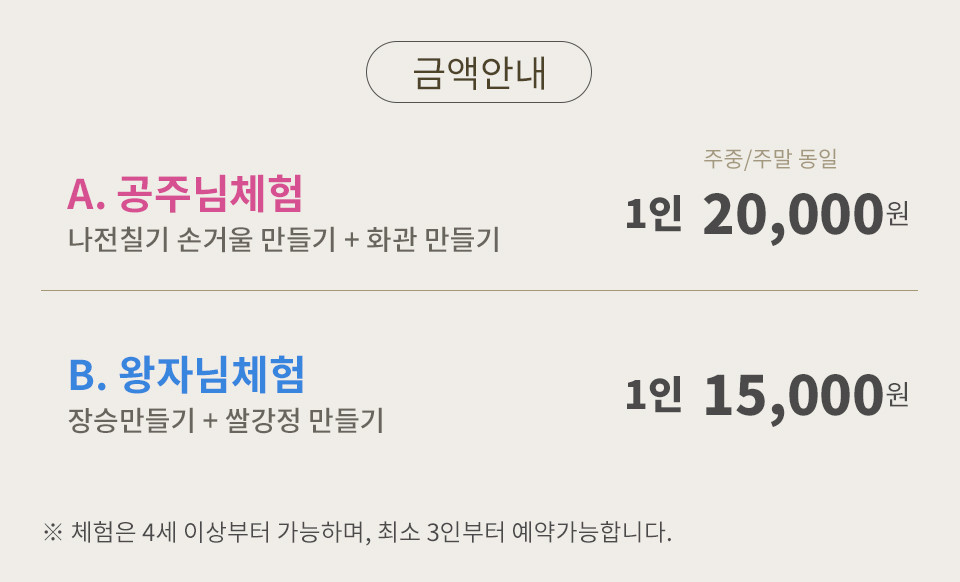 금액안내

A. 공주님체험
나전칠기 손거울 만들기 + 화관 만들기

주중/주말 동일
1인 20,000원

B. 왕자님체험
장승만들기 + 쌀강정 만들기

1인 15,000원

※ 체험은 4세 이상부터 가능하며, 최소 3인부터 예약가능합니다.